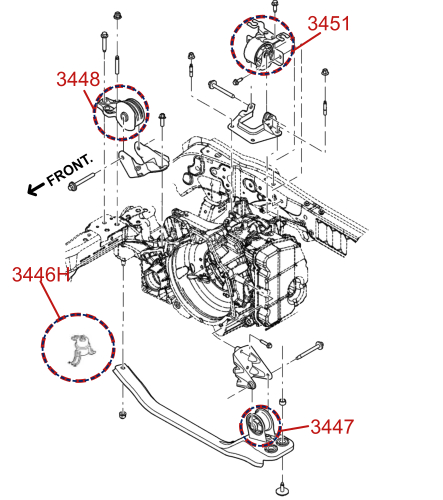 3451
3448
FRONT.
3446H
3447