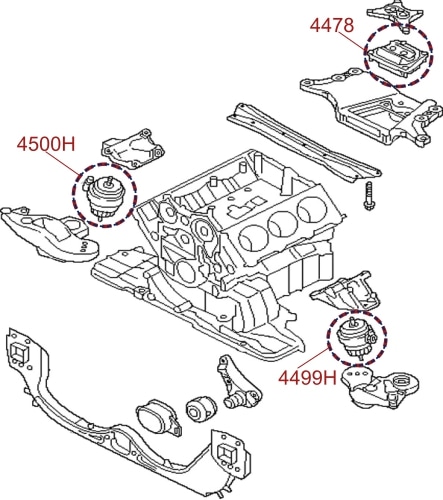 4478

4500H

4499H