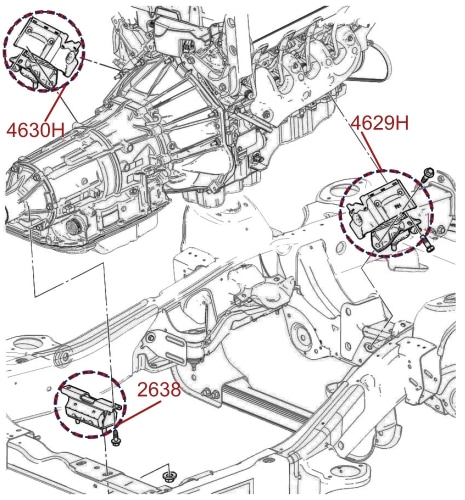 4630H

4629H

2638